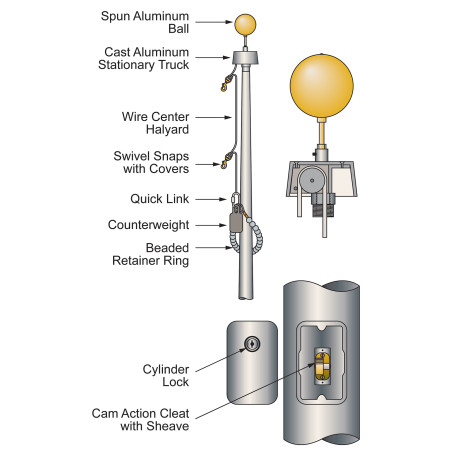 Spun Aluminum Ball

Cast Aluminum Stationary Truck

Wire Center Halyard

Swivel Snaps with Covers

Quick Link

Counterweight

Beaded Retainer Ring

Cylinder Lock

Cam Action Cleat with Sheave